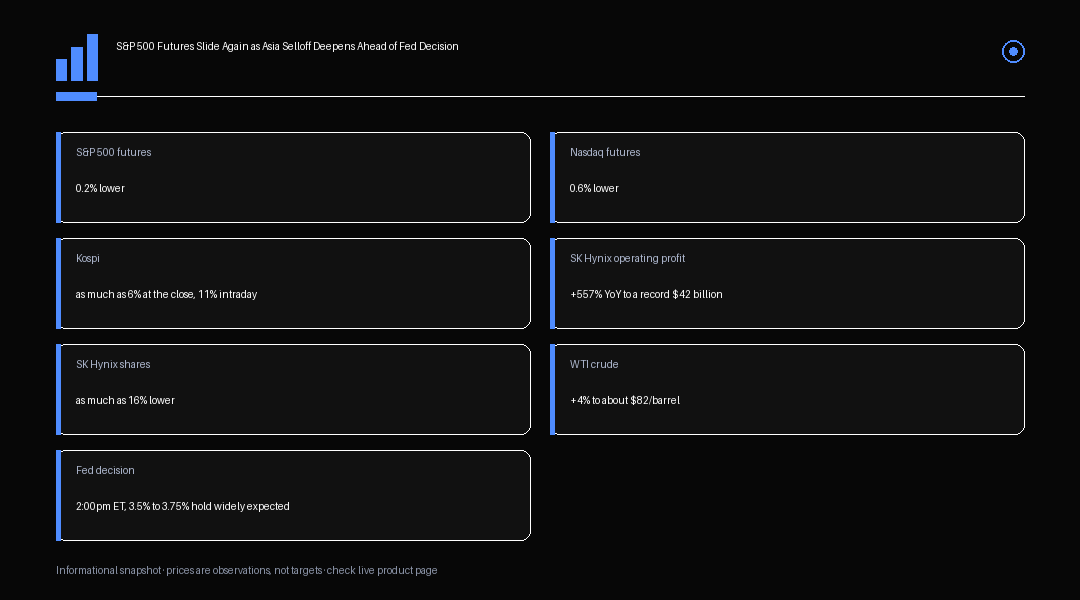 S&P 500 Futures Slide Again as Asia Selloff Deepens Ahead of Fed Decision

S&P 500 futures

0.2% lower

Kospi

as much as 6% at the close, 11% intraday

SK Hynix shares

as much as 16% lower

Fed decision

2:00 pm ET, 3.5% to 3.75% hold widely expected

Nasdaq futures

0.6% lower

SK Hynix operating profit

+557% YoY to a record $42 billion

WTI crude

+4% to about $82/barrel

Informational snapshot · prices are observations, not targets · check live product page