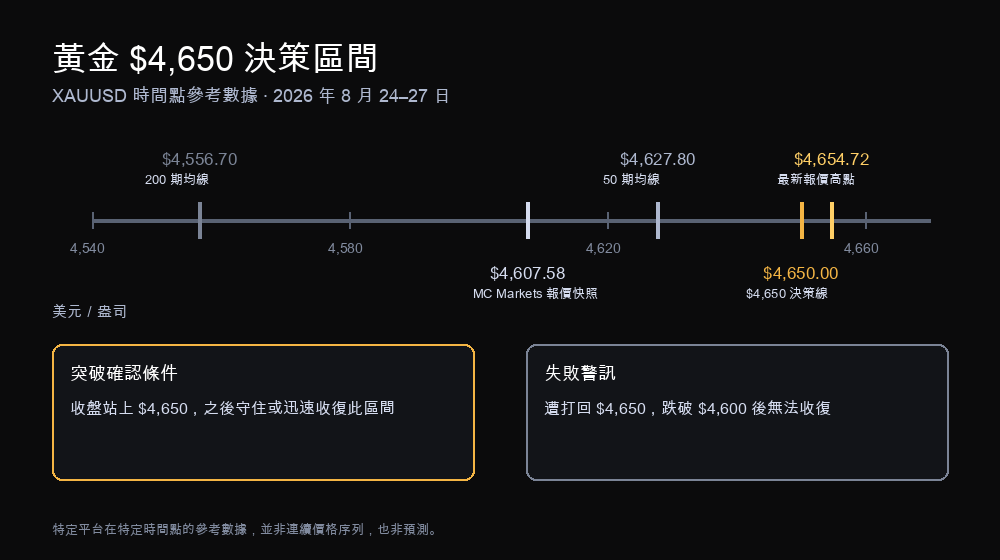 黃金 $4,650 決策區間

XAUUSD 時間點參考數據 · 2026 年 8 月 24–27 日

$4,556.70
200 期均線

$4,627.80
50 期均線

$4,654.72
最新報價高點

4,540

4,580

4,620

4,660

$4,607.58
MC Markets 報價快照

$4,650.00
$4,650 決策線

美元 / 盎司

突破確認條件

收盤站上 $4,650，之後守住或迅速收復此區間

失敗警訊

遭打回 $4,650，跌破 $4,600 後無法收復

特定平台在特定時間點的參考數據，並非連續價格序列，也非預測。