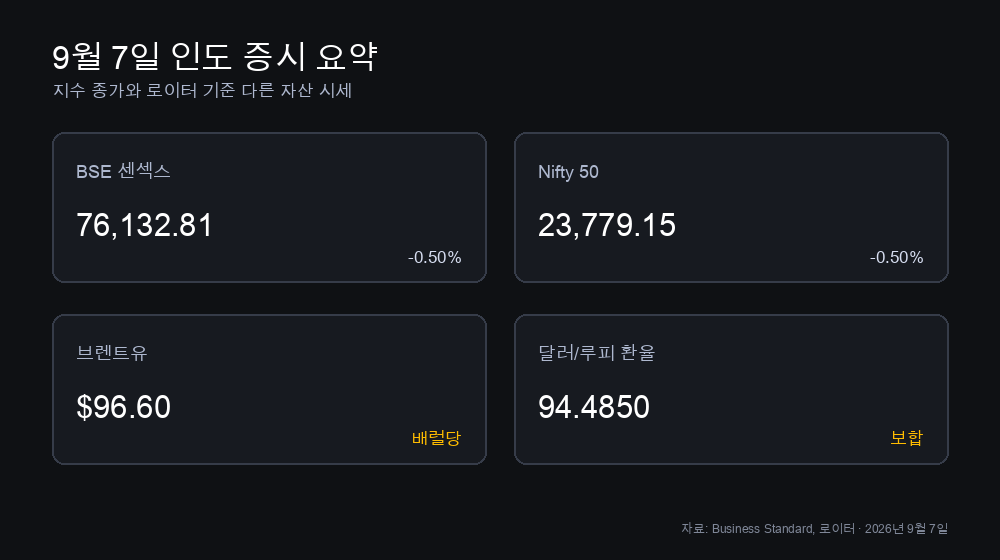 9월 7일 인도 증시 요약
지수 종가와 로이터 기준 다른 자산 시세

BSE 센섹스
76,132.81
-0.50%

Nifty 50
23,779.15
-0.50%

브렌트유
$96.60
배럴당

달러/루피 환율
94.4850
보합

자료: Business Standard, 로이터 · 2026년 9월 7일